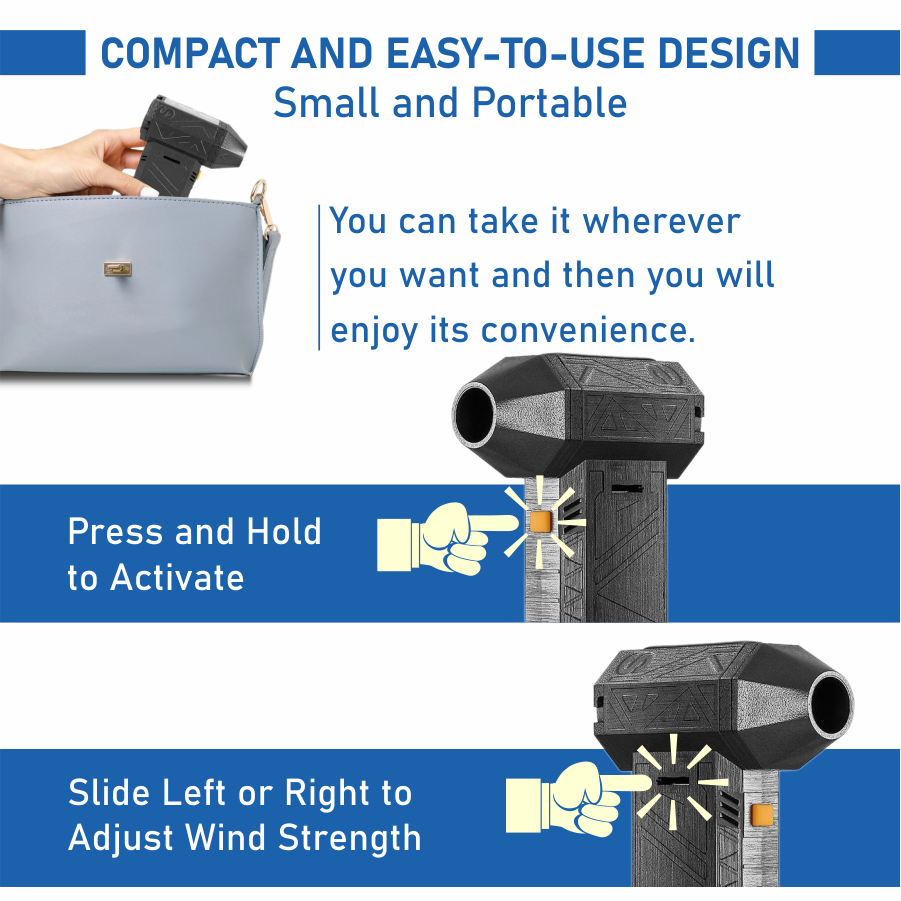 COMPACT AND EASY-TO-USE DESIGN
Small and Portable

You can take it wherever you want and then you will enjoy its convenience.

Press and Hold to Activate

Slide Left or Right to Adjust Wind Strength