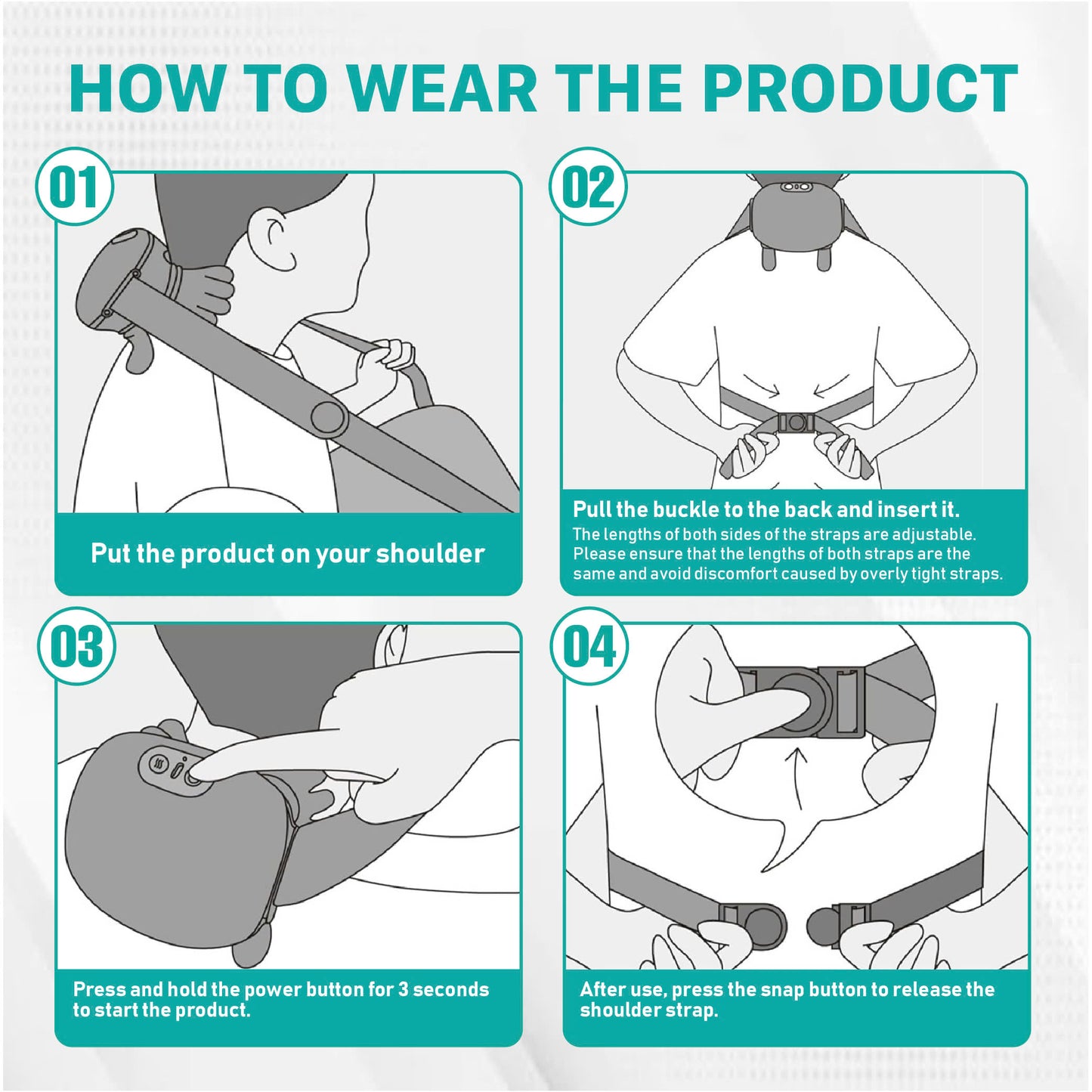 HOW TO WEAR THE PRODUCT

01

Put the product on your shoulder

02

Pull the buckle to the back and insert it.

The lengths of both sides of the straps are adjustable. Please ensure that the lengths of both straps are the same and avoid discomfort caused by overly tight straps.

03

Press and hold the power button for 3 seconds to start the product.

04

After use, press the snap button to release the shoulder strap.