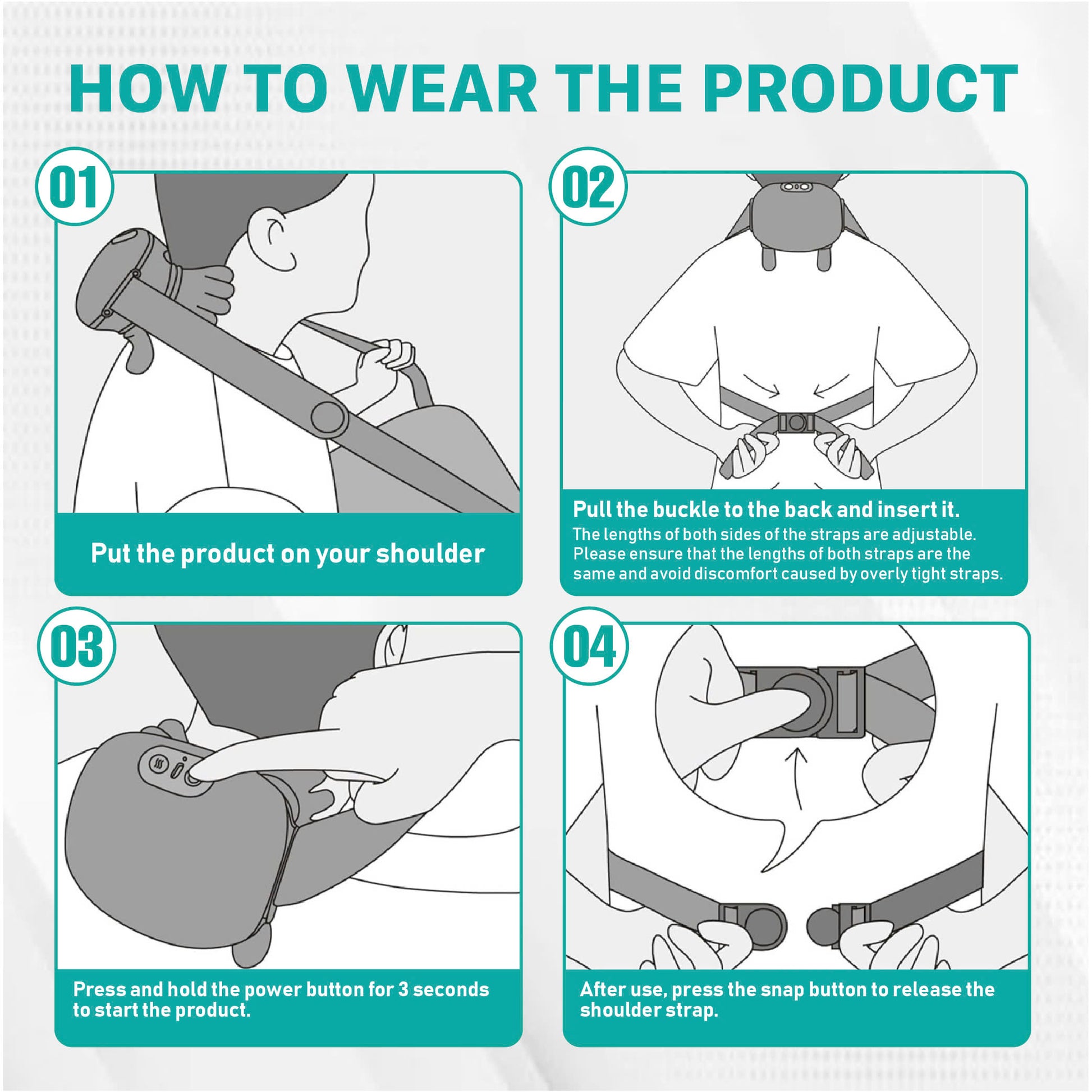 HOW TO WEAR THE PRODUCT

01

Put the product on your shoulder

02

Pull the buckle to the back and insert it.
The lengths of both sides of the straps are adjustable. Please ensure that the lengths of both straps are the same and avoid discomfort caused by overly tight straps.

03

Press and hold the power button for 3 seconds to start the product.

04

After use, press the snap button to release the shoulder strap.